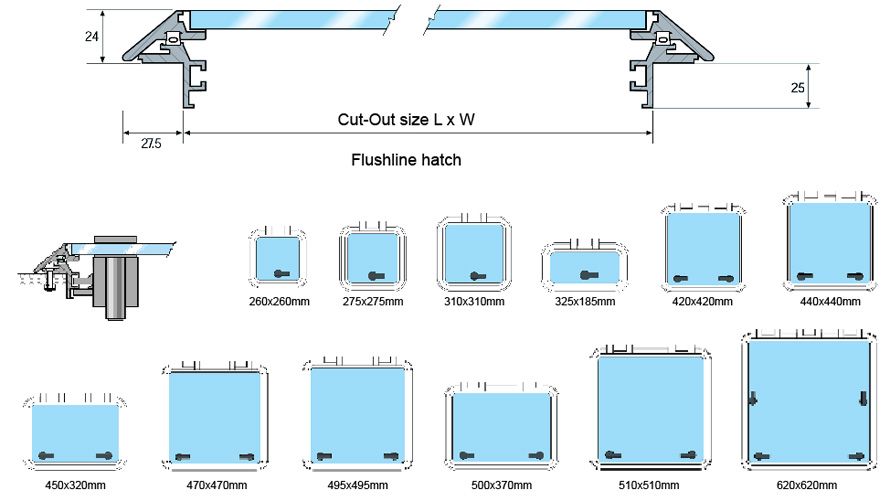 24

25

27.5

Cut-Out size L x W

Flushline hatch

260x260mm

275x275mm

310x310mm

325x185mm

420x420mm

440x440mm

450x320mm

470x470mm

495x495mm

500x370mm

510x510mm

620x620mm